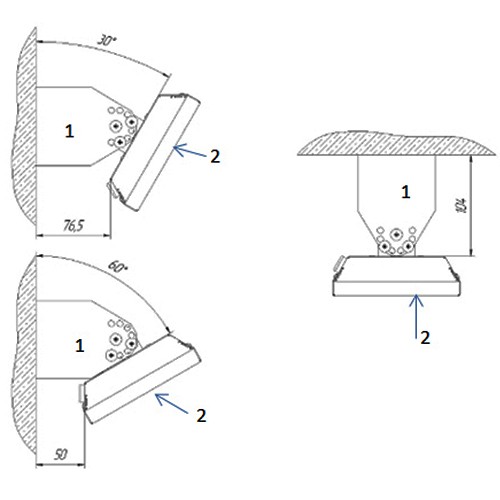 30°
1
2
76,5
60°
1
2
50
1
104
2